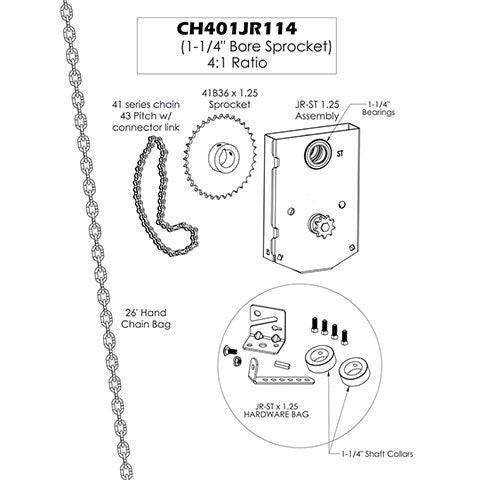 CH401JR114
(1-1/4" Bore Sprocket)
4:1 Ratio

41 series chain
43 Pitch w/
connector link

41B36 x 1.25
Sprocket

JR-ST 1.25
Assembly

1-1/4"
Bearings

ST

26' Hand
Chain Bag

JR-ST x 1.25
HARDWARE BAG

1-1/4" Shaft Collars