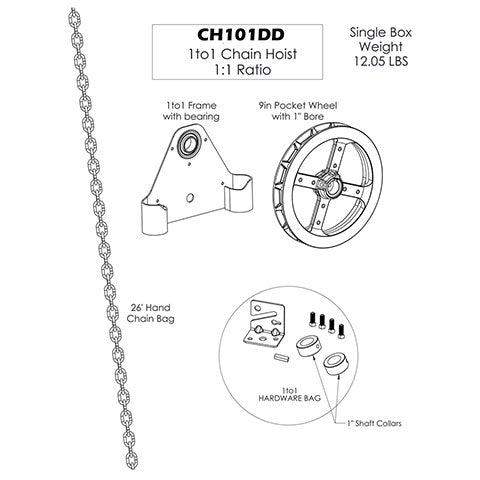 CH101DD
1to1 Chain Hoist
1:1 Ratio

Single Box
Weight
12.05 LBS

1to1 Frame
with bearing

9in Pocket Wheel
with 1" Bore

26' Hand
Chain Bag

1to1
HARDWARE BAG

1" Shaft Collars